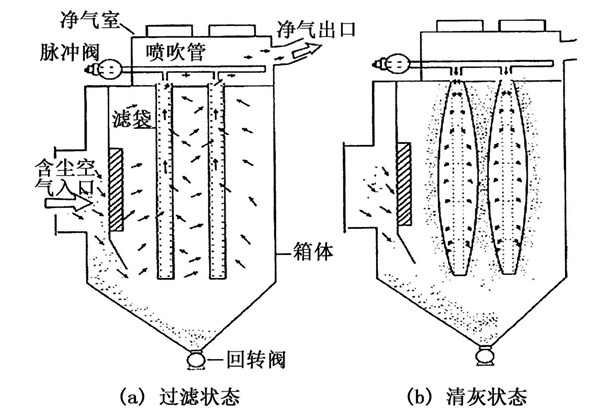 净气室
脉冲阀
喷吹管
净气出口
滤袋
含尘空气入口
箱体
回转阀
(a) 过滤状态
(b) 清灰状态